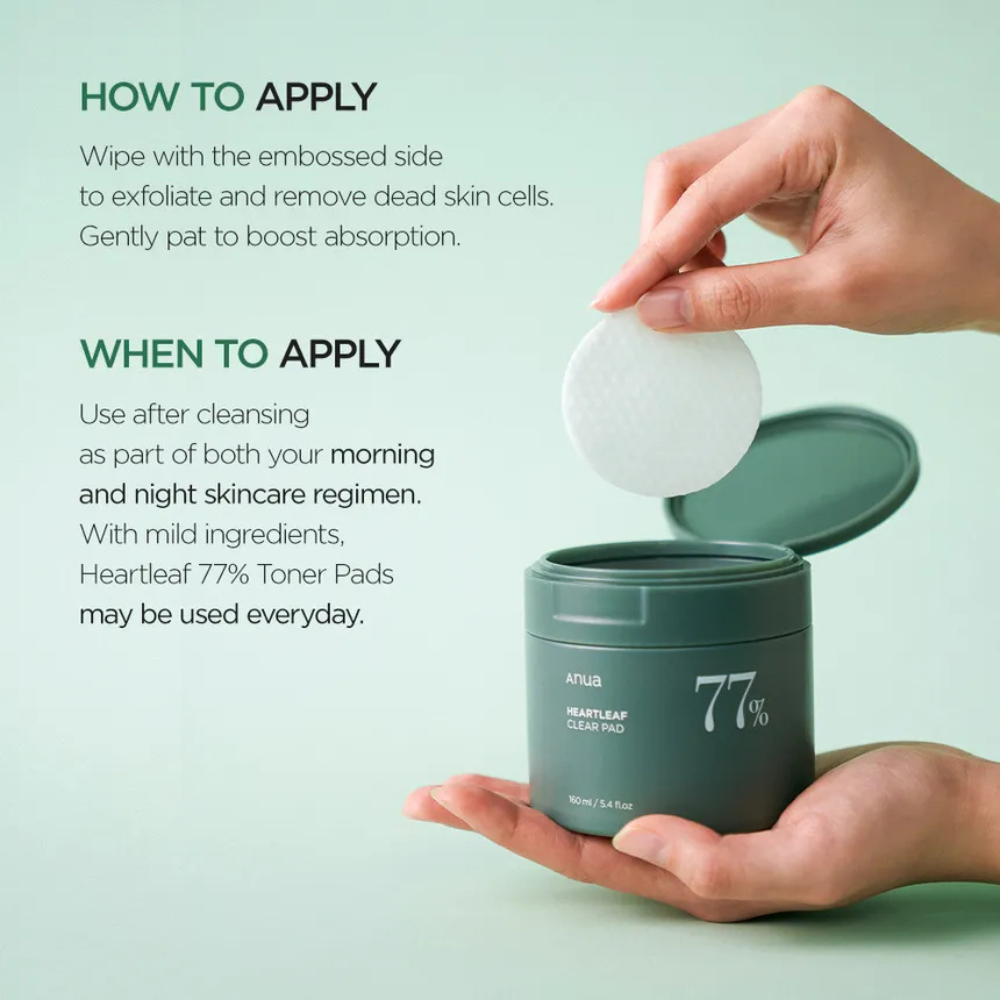 HOW TO APPLY

Wipe with the embossed side to exfoliate and remove dead skin cells. Gently pat to boost absorption.

WHEN TO APPLY

Use after cleansing as part of both your morning and night skincare regimen. With mild ingredients, Heartleaf 77% Toner Pads may be used everyday.

Anua

HEARTLEAF CLEAR PAD

77%

160 ml / 5.4 fl.oz